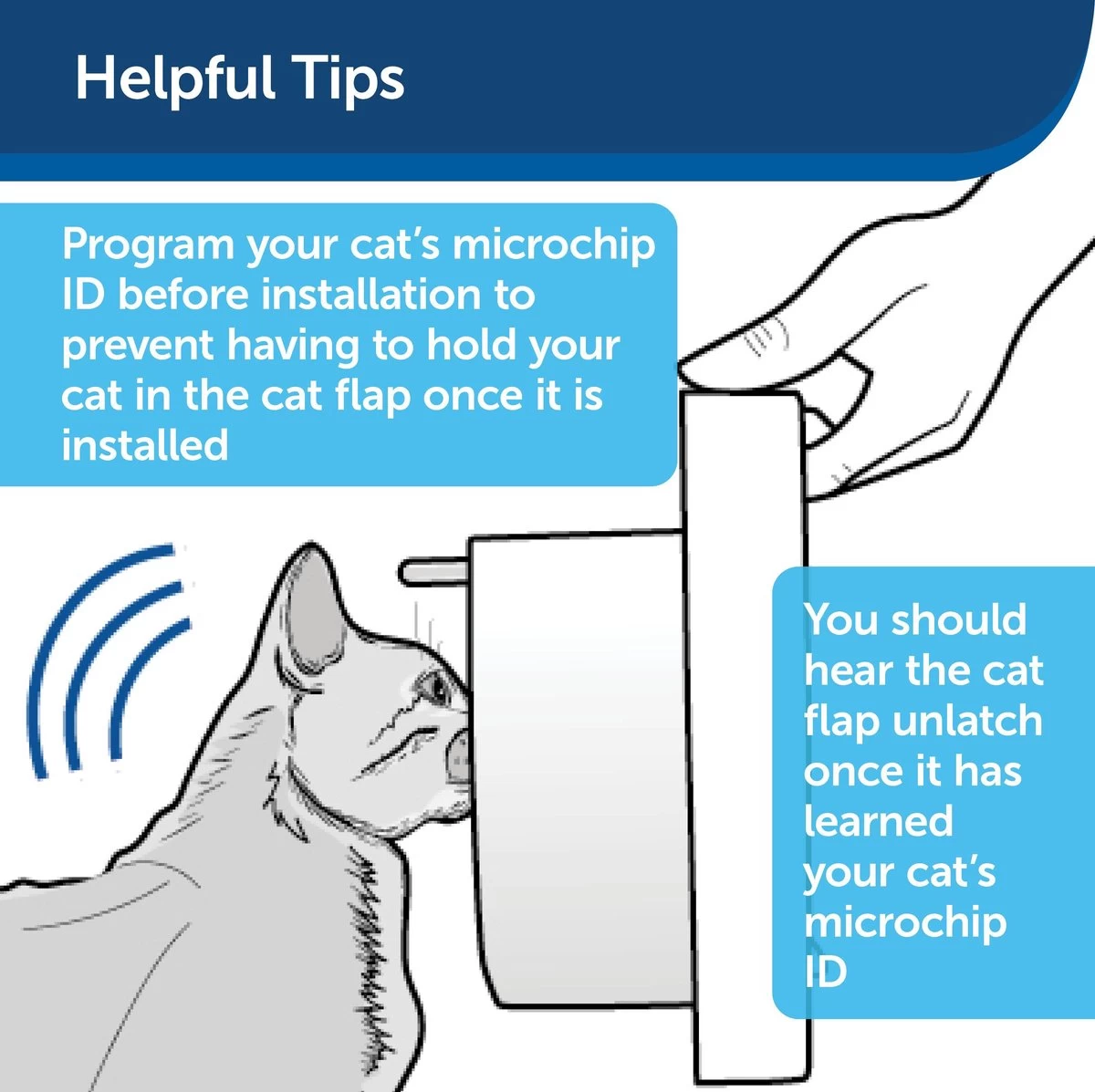 Helpful Tips

Program your cat's microchip ID before installation to prevent having to hold your cat in the cat flap once it is installed

You should hear the cat flap unlatch once it has learned your cat's microchip ID