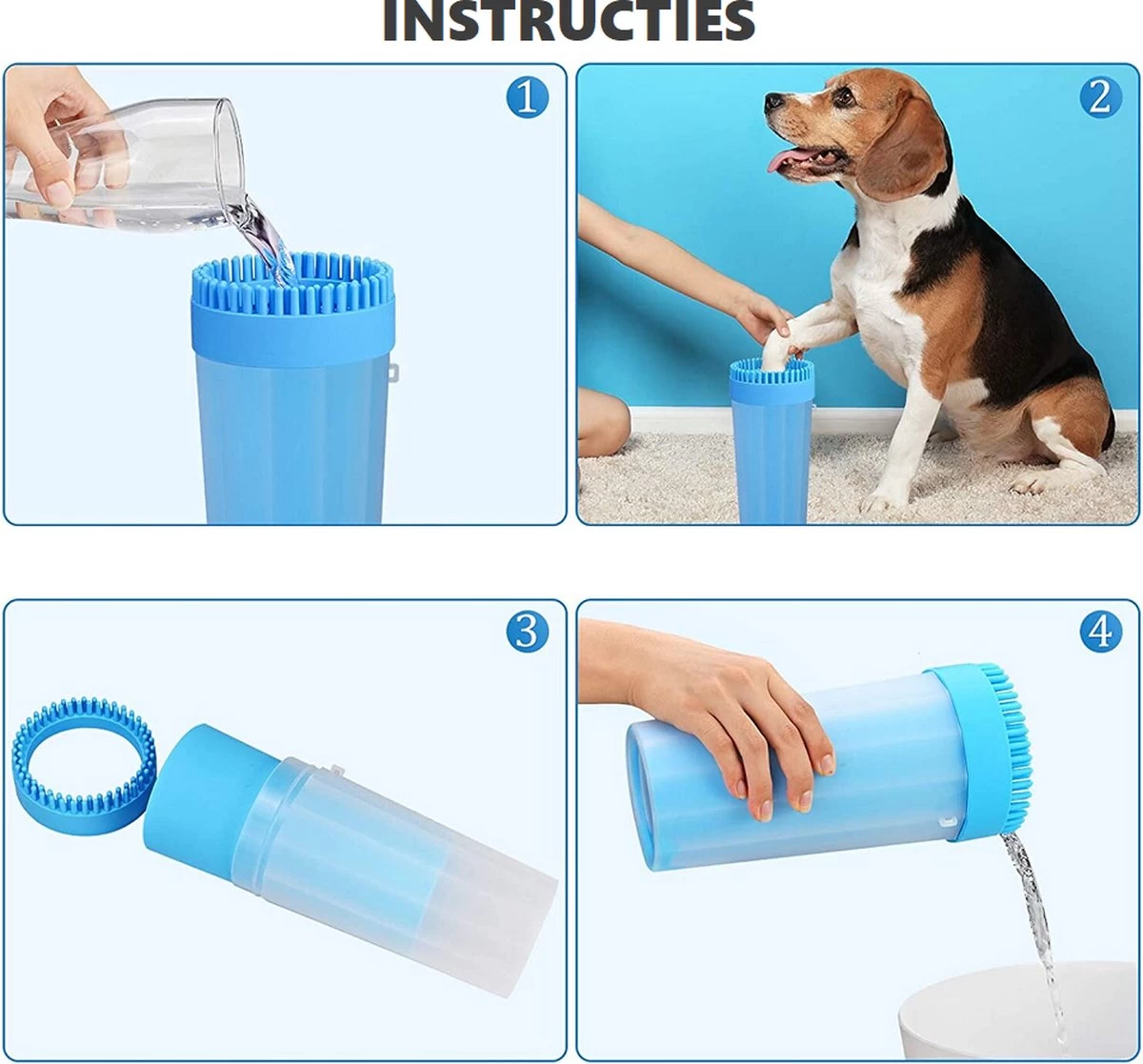 INSTRUCTIES

1

2

3

4