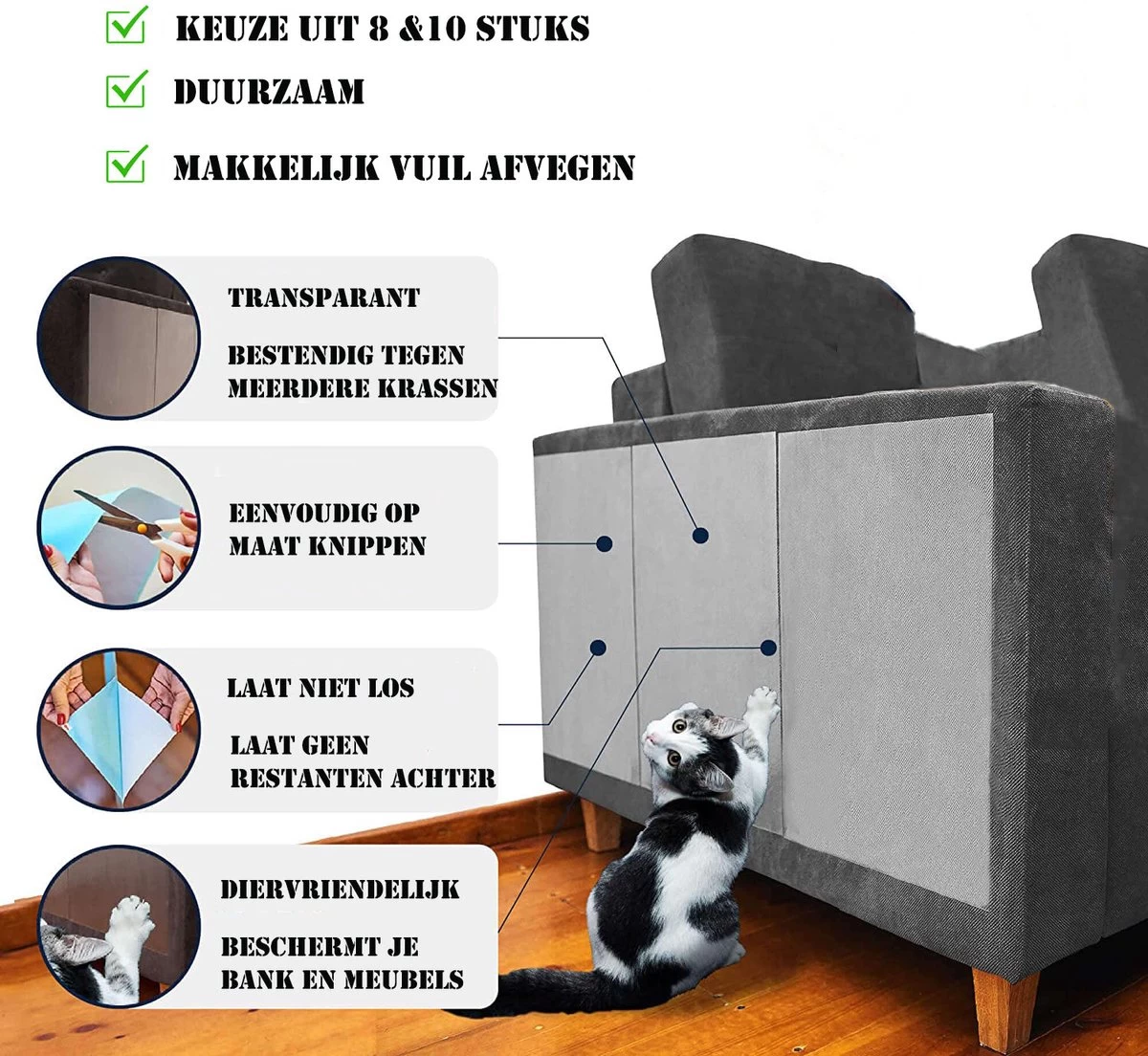 KEUZE UIT 8 &10 STUKS

DUURZAAM

MAKKELIJK VUIL AFVEGEN

TRANSPARANT

BESTENDIG TEGEN MEERDERE KRASSEN

EENVOUDIG OP MAAT KNIPPEN

LAAT NIET LOS

LAAT GEEN RESTANTEN ACHTER

DIERVRIENDELIJK

BESCHERMT JE BANK EN MEUBELS