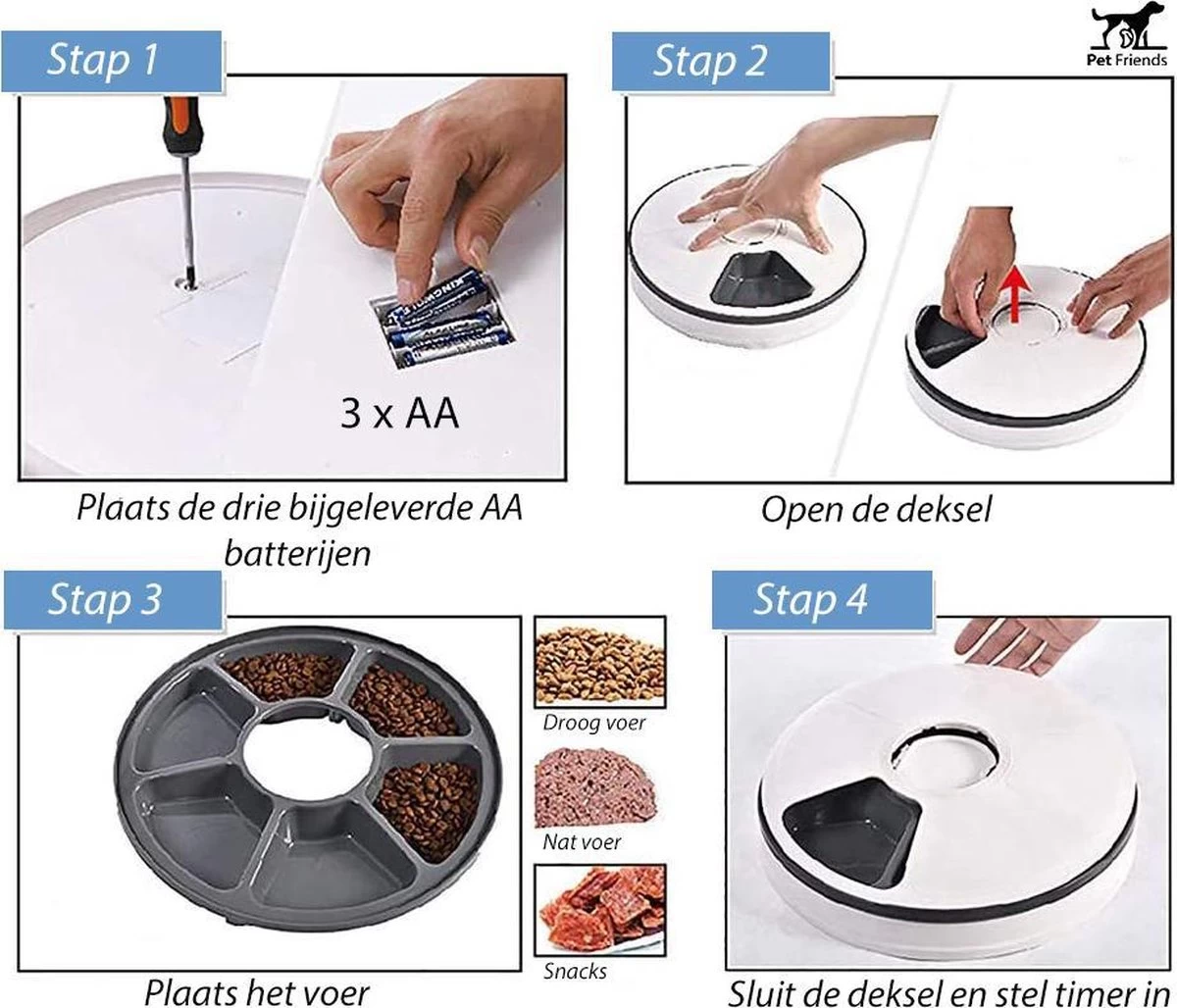 Pet Friends

Stap 1

3 x AA

Plaats de drie bijgeleverde AA batterijen

Stap 2

Open de deksel

Stap 3

Droog voer

Nat voer

Snacks

Plaats het voer

Stap 4

Sluit de deksel en stel timer in