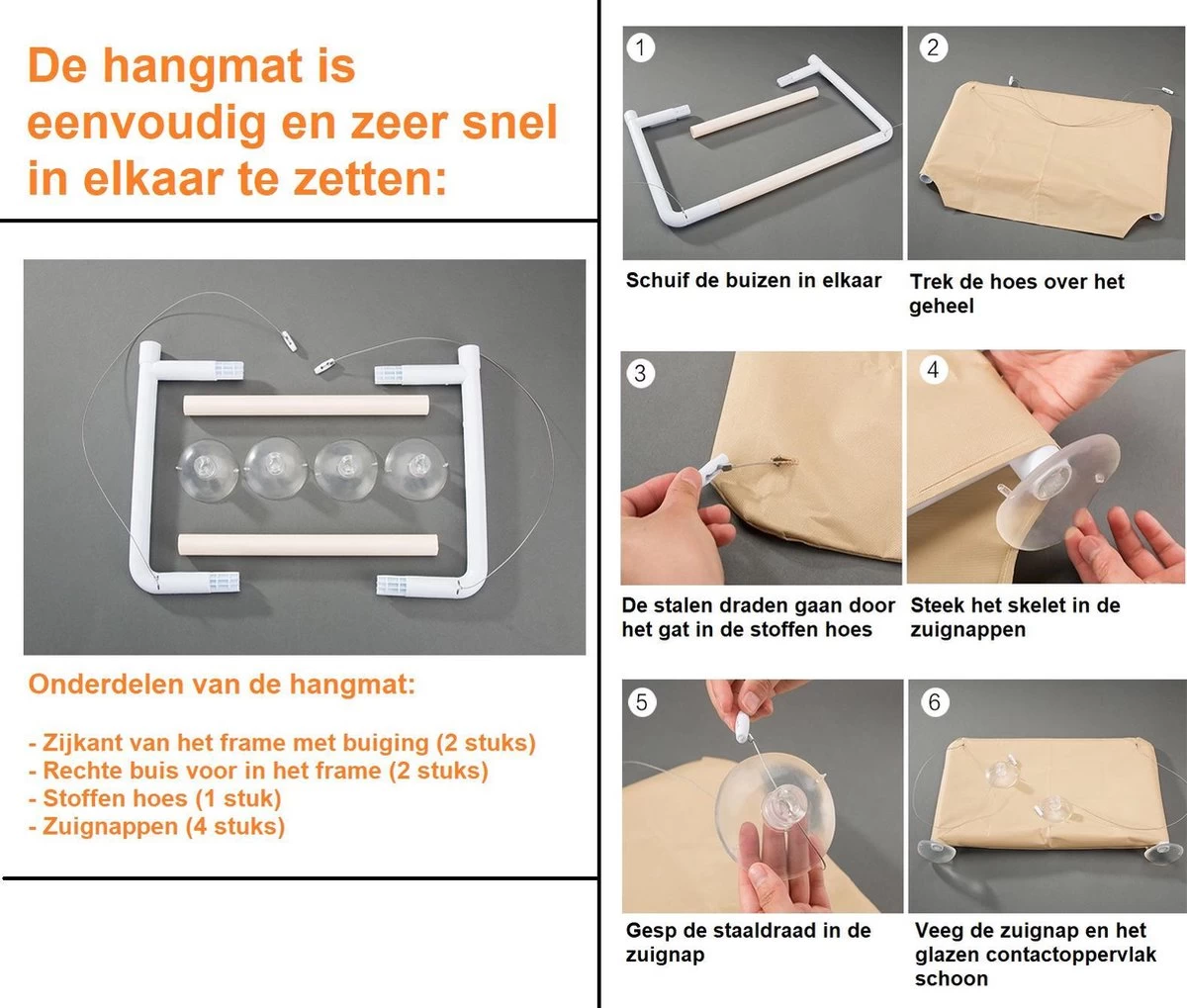 De hangmat is eenvoudig en zeer snel in elkaar te zetten:

Onderdelen van de hangmat:

- Zijkant van het frame met buiging (2 stuks)
- Rechte buis voor in het frame (2 stuks)
- Stoffen hoes (1 stuk)
- Zuignappen (4 stuks)

1

Schuif de buizen in elkaar

2

Trek de hoes over het geheel

3

De stalen draden gaan door het gat in de stoffen hoes

4

Steek het skelet in de zuignappen

5

Gesp de staaldraad in de zuignap

6

Veeg de zuignap en het glazen contactoppervlak schoon