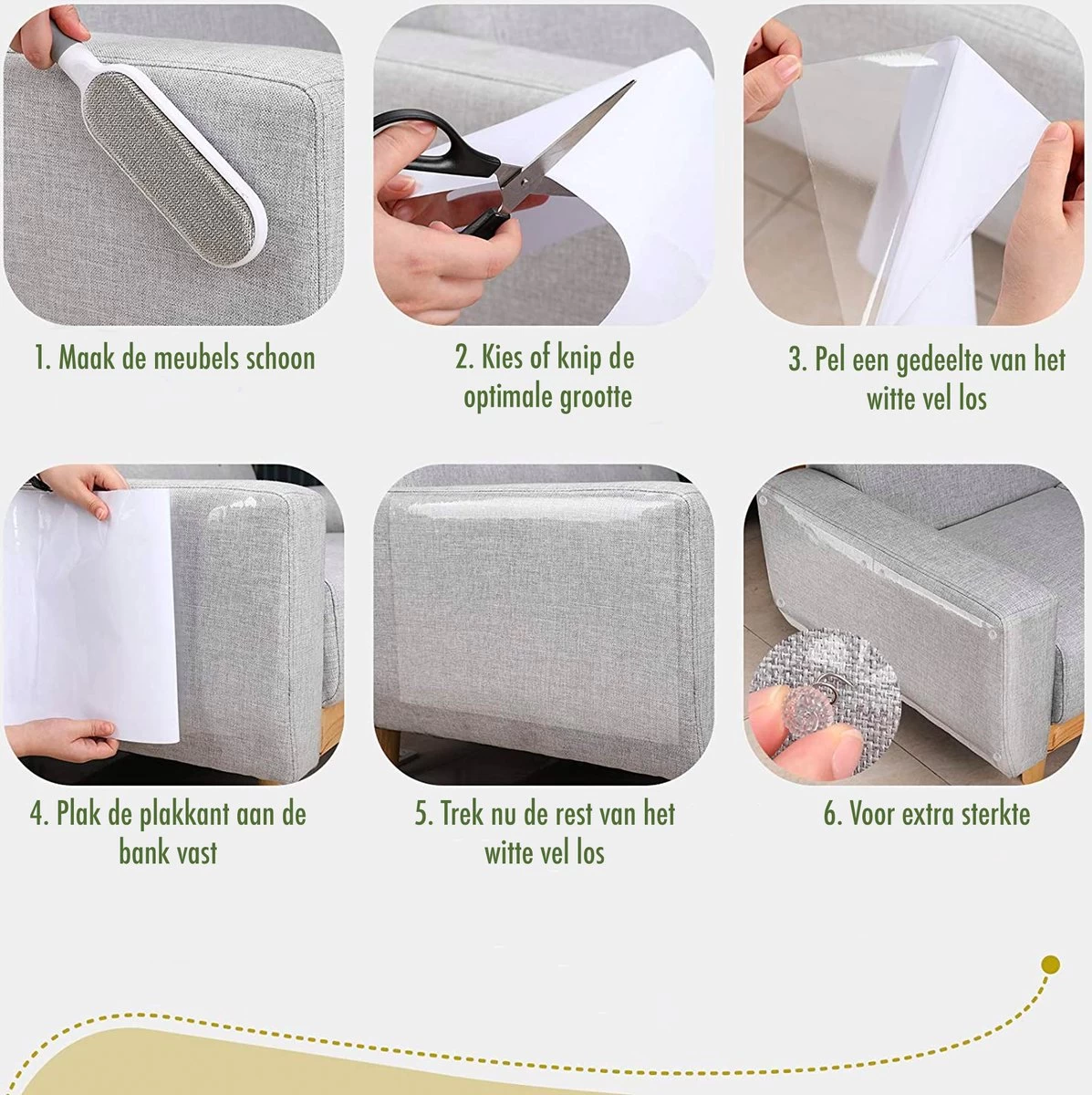 1. Maak de meubels schoon

2. Kies of knip de optimale grootte

3. Pel een gedeelte van het witte vel los

4. Plak de plakkant aan de bank vast

5. Trek nu de rest van het witte vel los

6. Voor extra sterkte