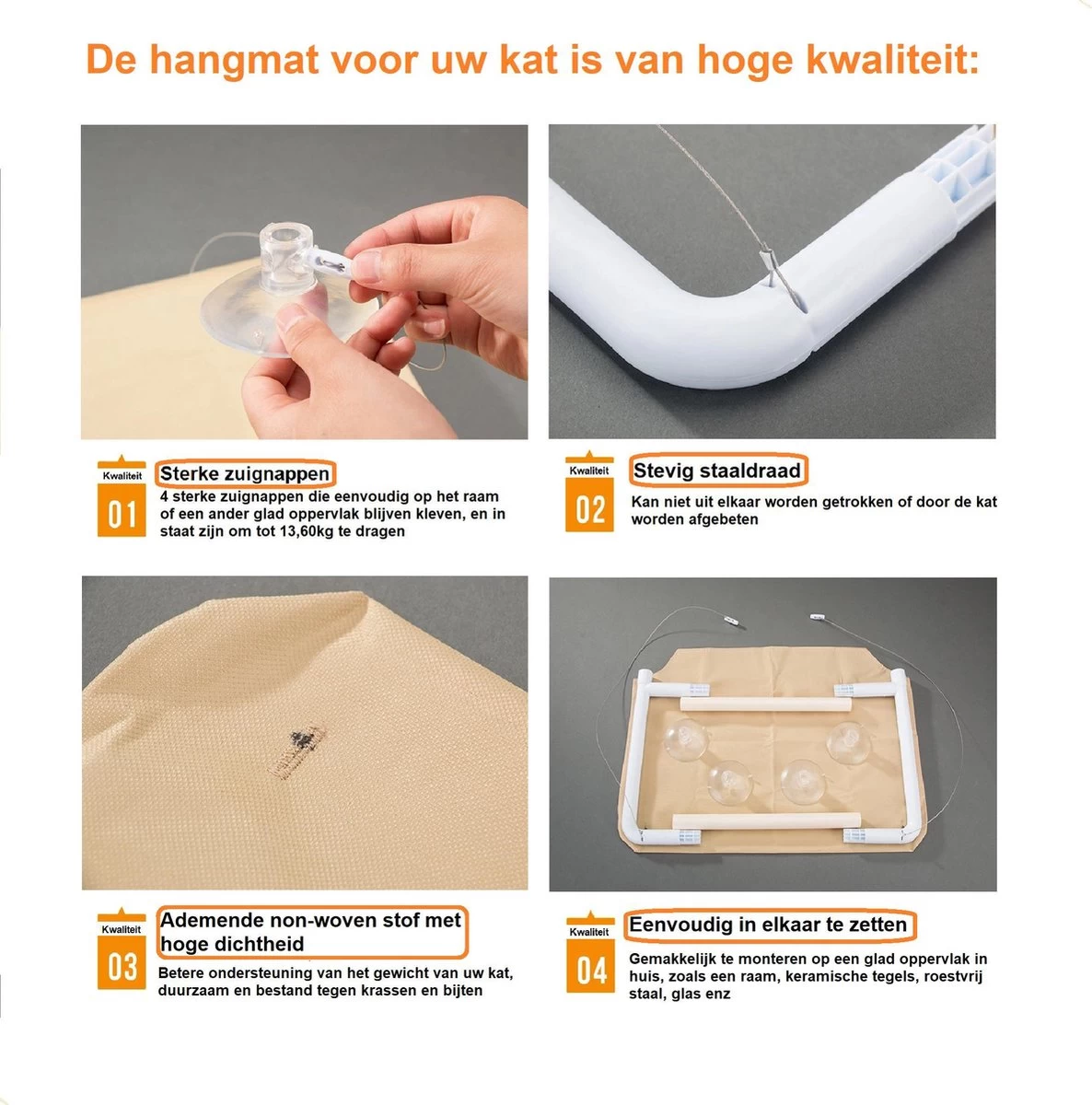 De hangmat voor uw kat is van hoge kwaliteit:

Kwaliteit
01
Sterke zuignappen
4 sterke zuignappen die eenvoudig op het raam of een ander glad oppervlak blijven kleven, en in staat zijn om tot 13,60kg te dragen

Kwaliteit
02
Stevig staaldraad
Kan niet uit elkaar worden getrokken of door de kat worden afgebeten

Kwaliteit
03
Ademende non-woven stof met hoge dichtheid
Betere ondersteuning van het gewicht van uw kat, duurzaam en bestand tegen krassen en bijten

Kwaliteit
04
Eenvoudig in elkaar te zetten
Gemakkelijk te monteren op een glad oppervlak in huis, zoals een raam, keramische tegels, roestvrij staal, glas enz