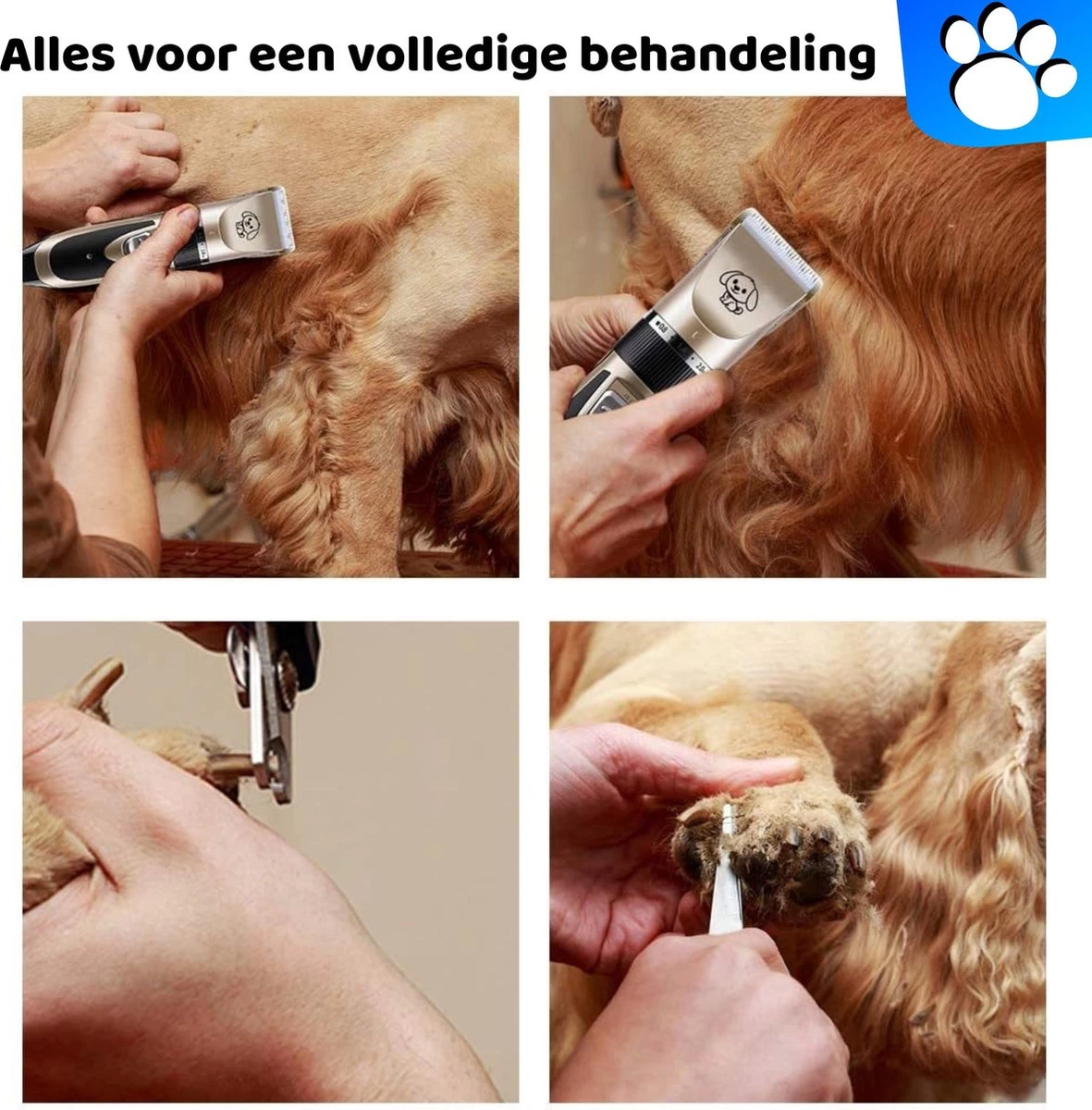 Alles voor een volledige behandeling