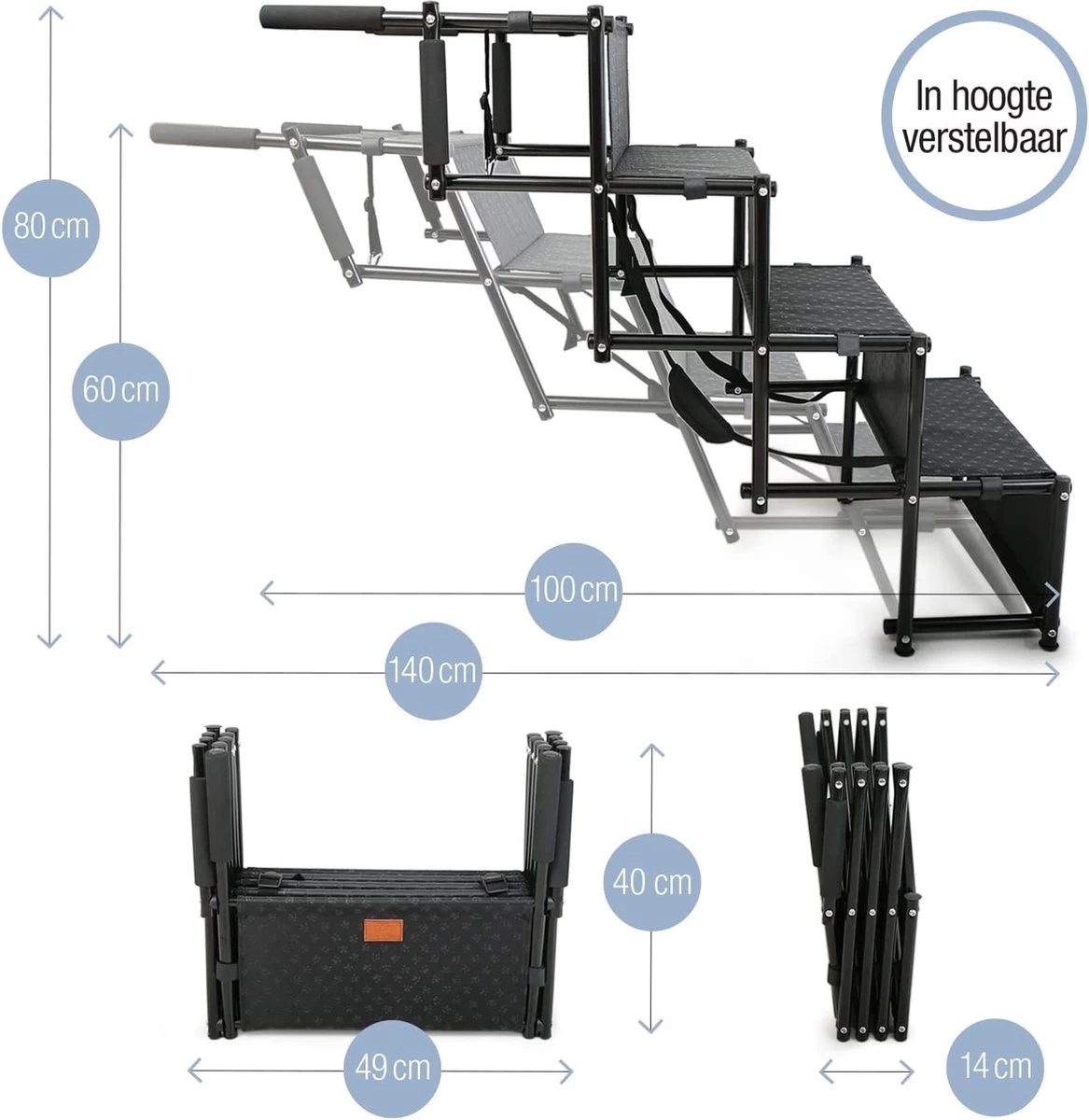 In hoogte verstelbaar

80 cm

60 cm

100 cm

140 cm

40 cm

49 cm

14 cm