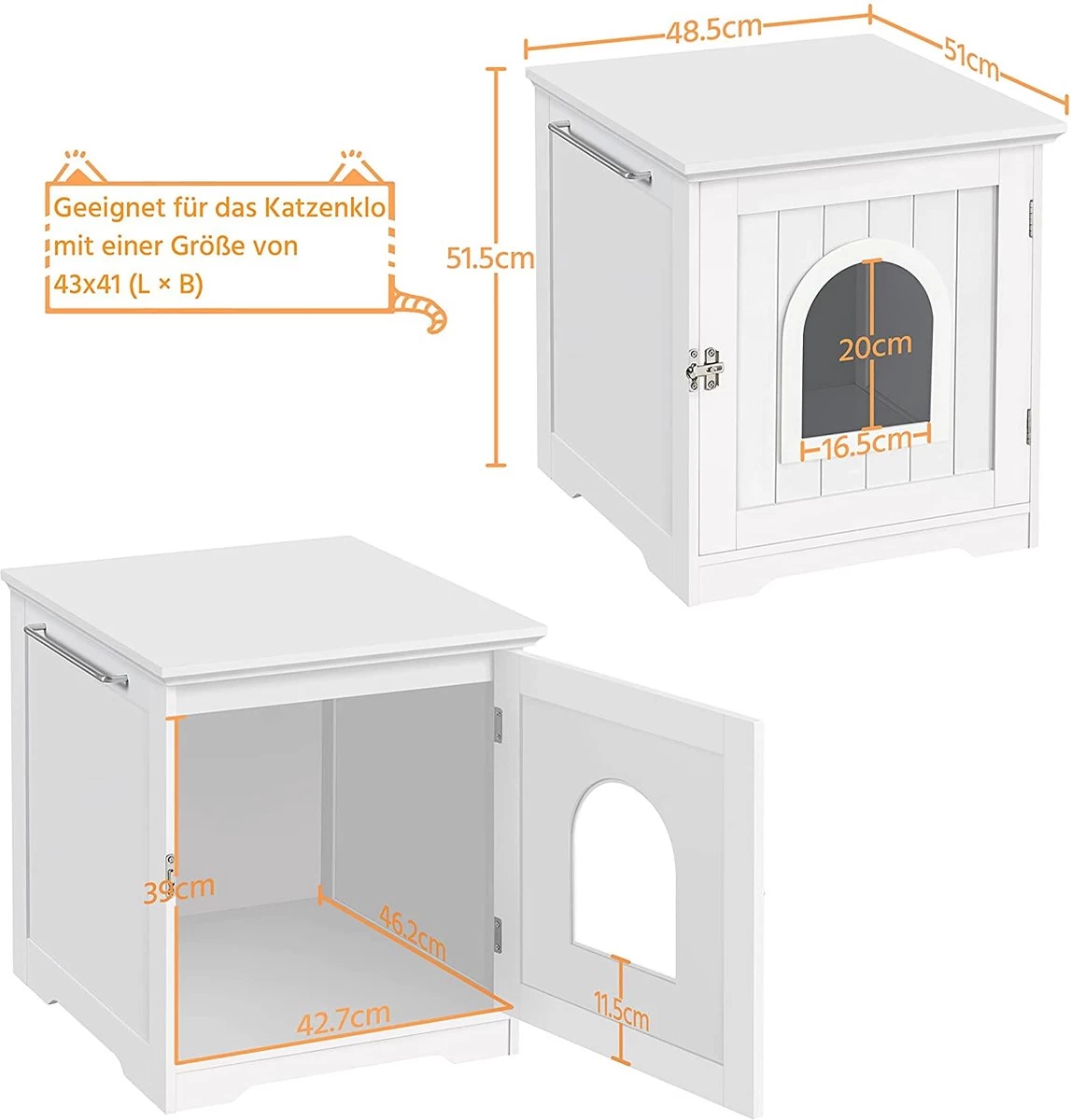 48.5cm
51cm
Geeignet für das Katzenklo mit einer Größe von 43x41 (L × B)
51.5cm
20cm
16.5cm
39cm
46.2cm
42.7cm
11.5cm