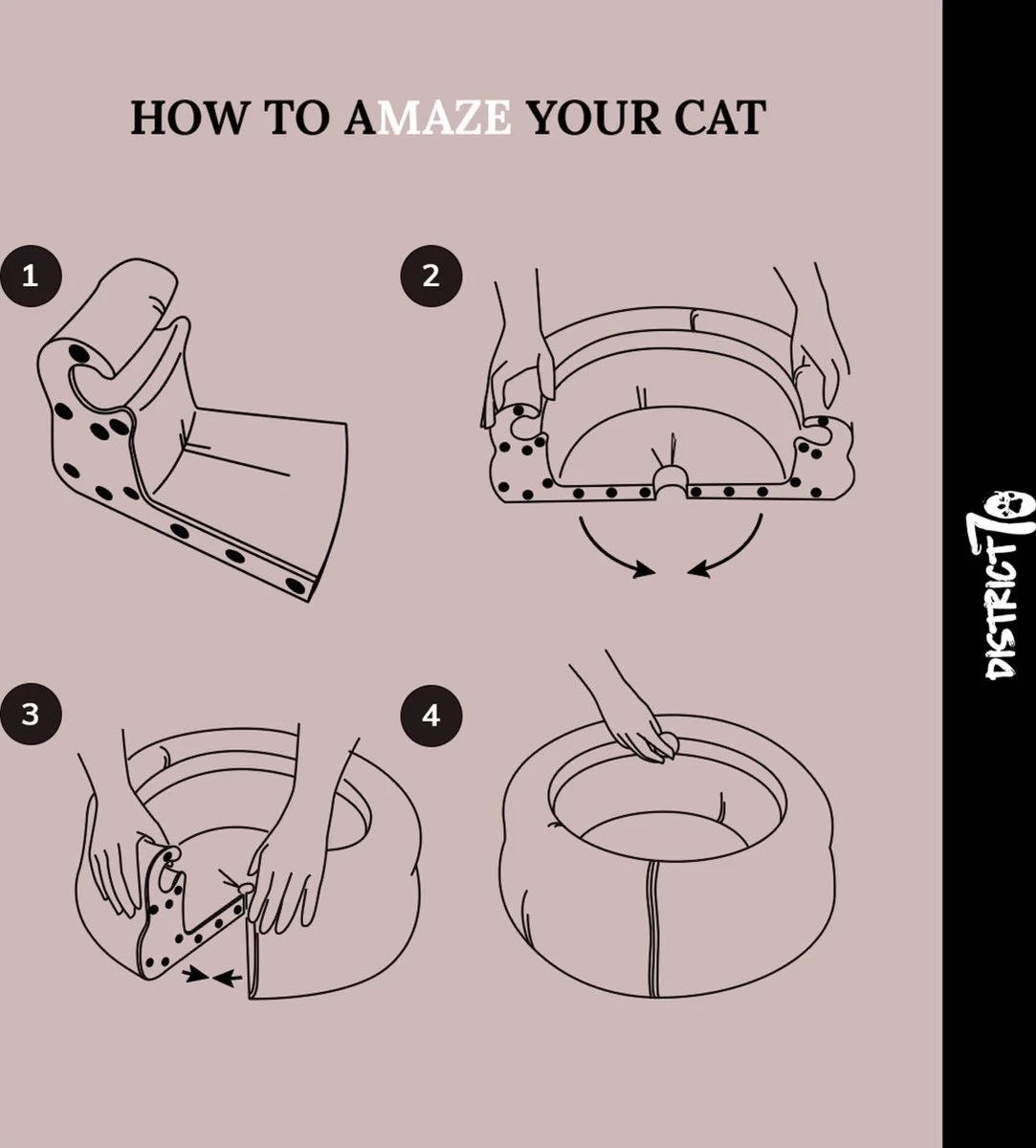 HOW TO AMAZE YOUR CAT

1

2

3

4

DISTRICT70