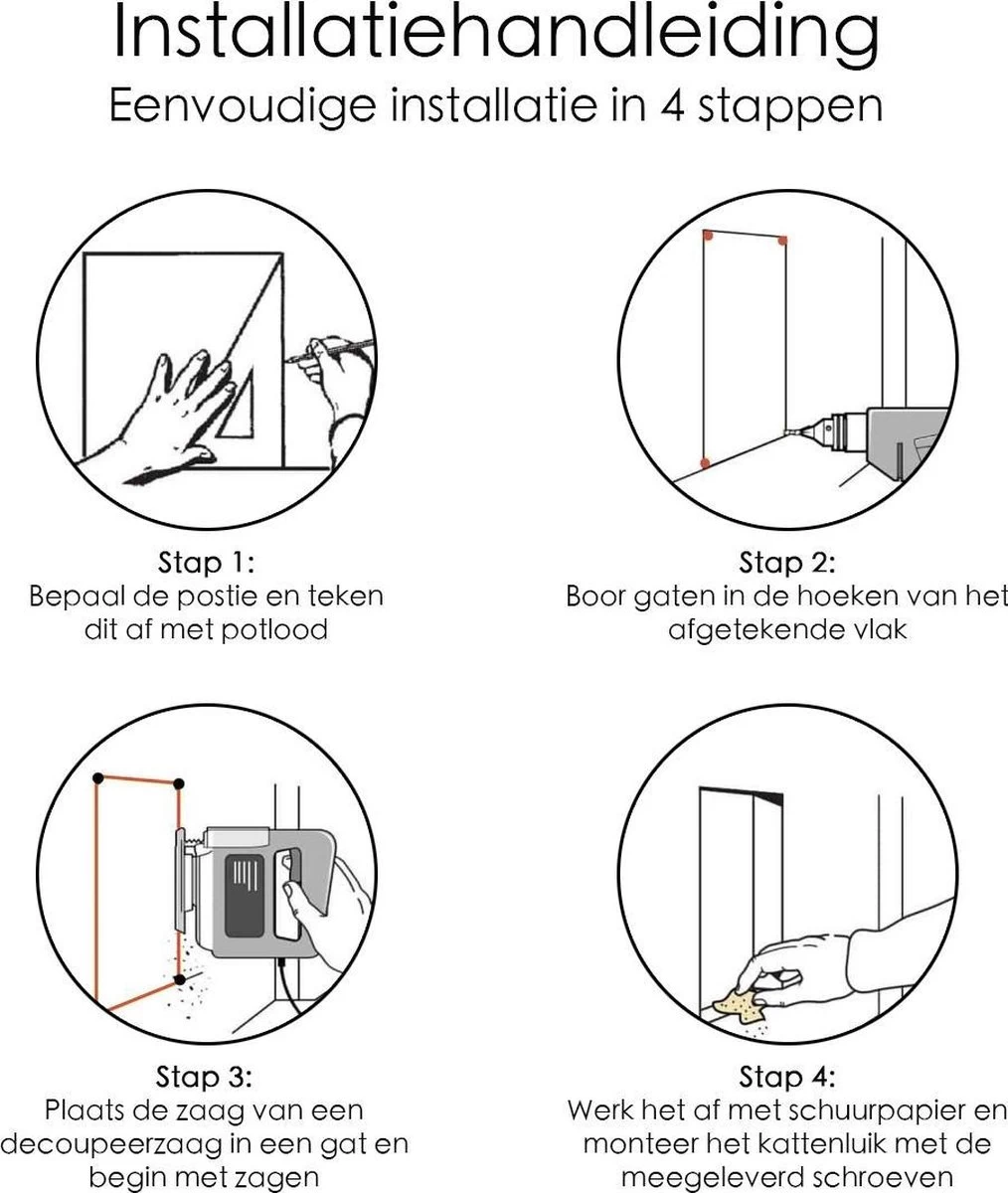 Installatiehandleiding
Eenvoudige installatie in 4 stappen

Stap 1:
Bepaal de postie en teken dit af met potlood

Stap 2:
Boor gaten in de hoeken van het afgetekende vlak

Stap 3:
Plaats de zaag van een decoupeerzaag in een gat en begin met zagen

Stap 4:
Werk het af met schuurpapier en monteer het kattenluik met de meegeleverd schroeven